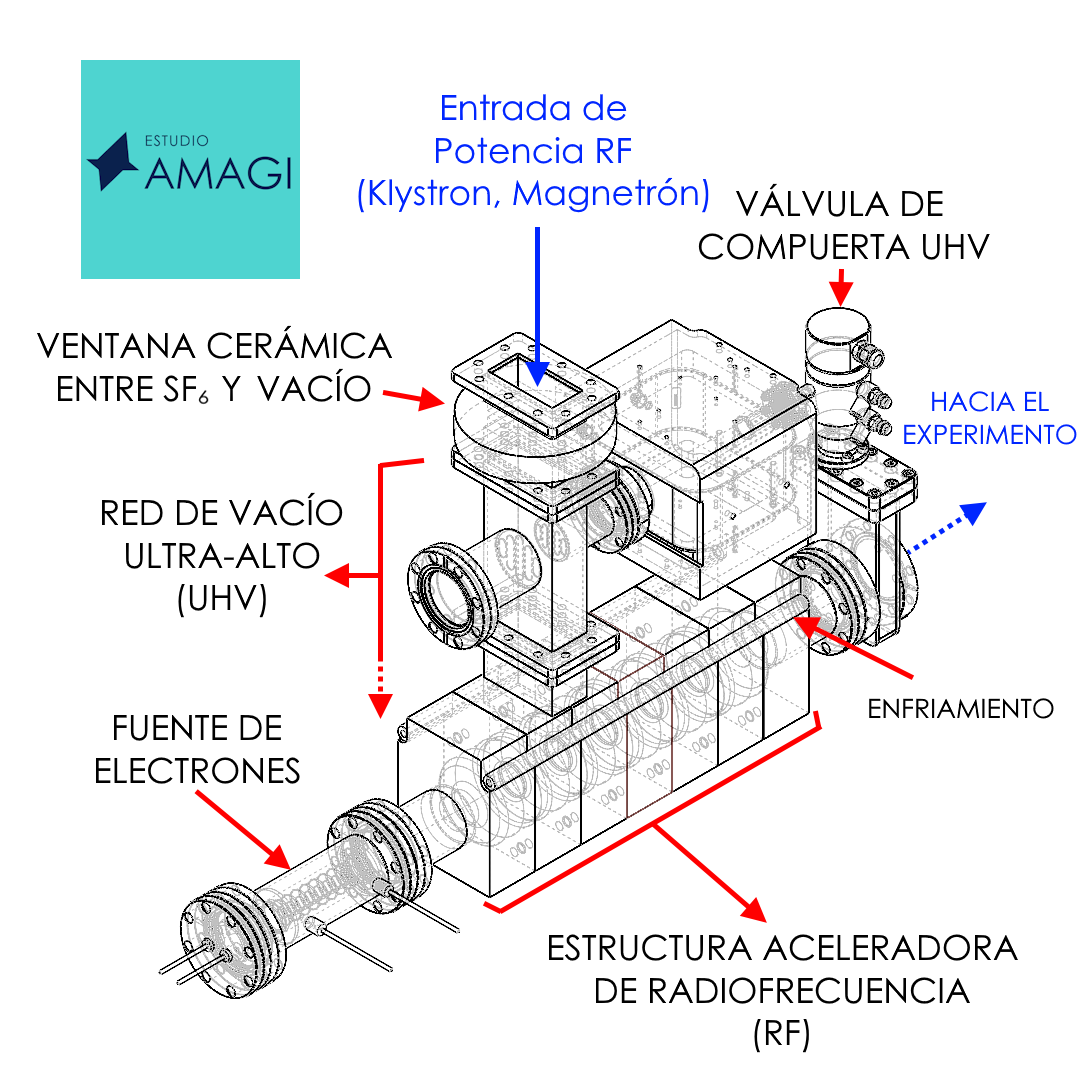 ESTUDIO
AMAGI

Entrada de Potencia RF (Klystron, Magnetrón)

VÁLVULA DE COMPUERTA UHV

VENTANA CERÁMICA ENTRE $SF_6$ Y VACÍO

HACIA EL EXPERIMENTO

RED DE VACÍO ULTRA-ALTO (UHV)

ENFRIAMIENTO

FUENTE DE ELECTRONES

ESTRUCTURA ACELERADORA DE RADIOFRECUENCIA (RF)